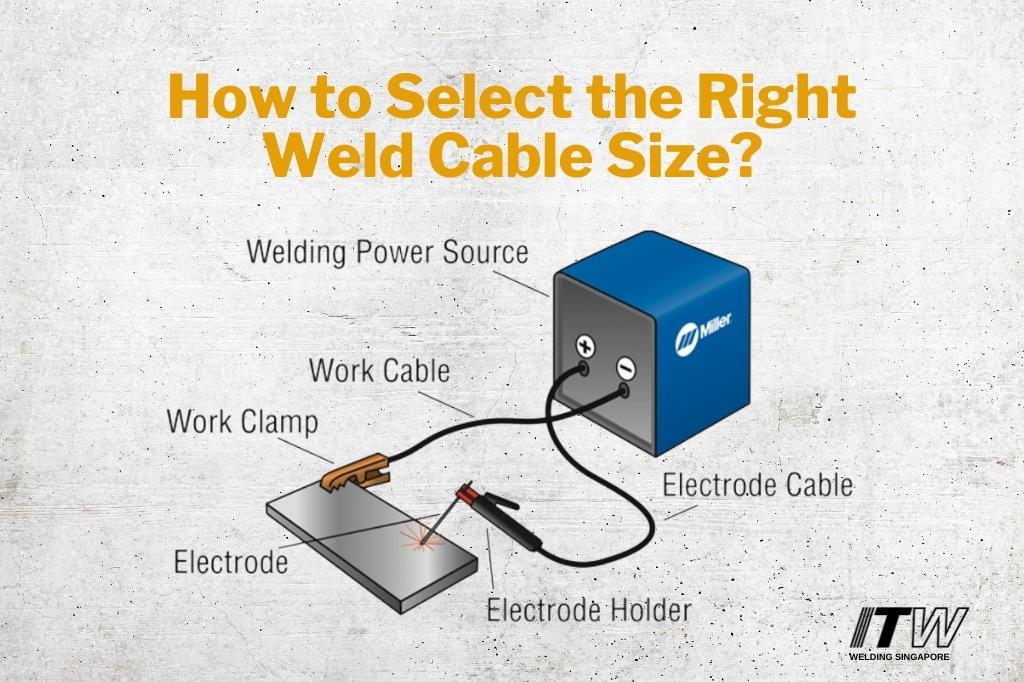 How to Select the Right Weld Cable Size?

Welding Power Source

Miller

+

−

Work Cable

Work Clamp

Electrode Cable

Electrode

Electrode Holder

ITW
WELDING SINGAPORE